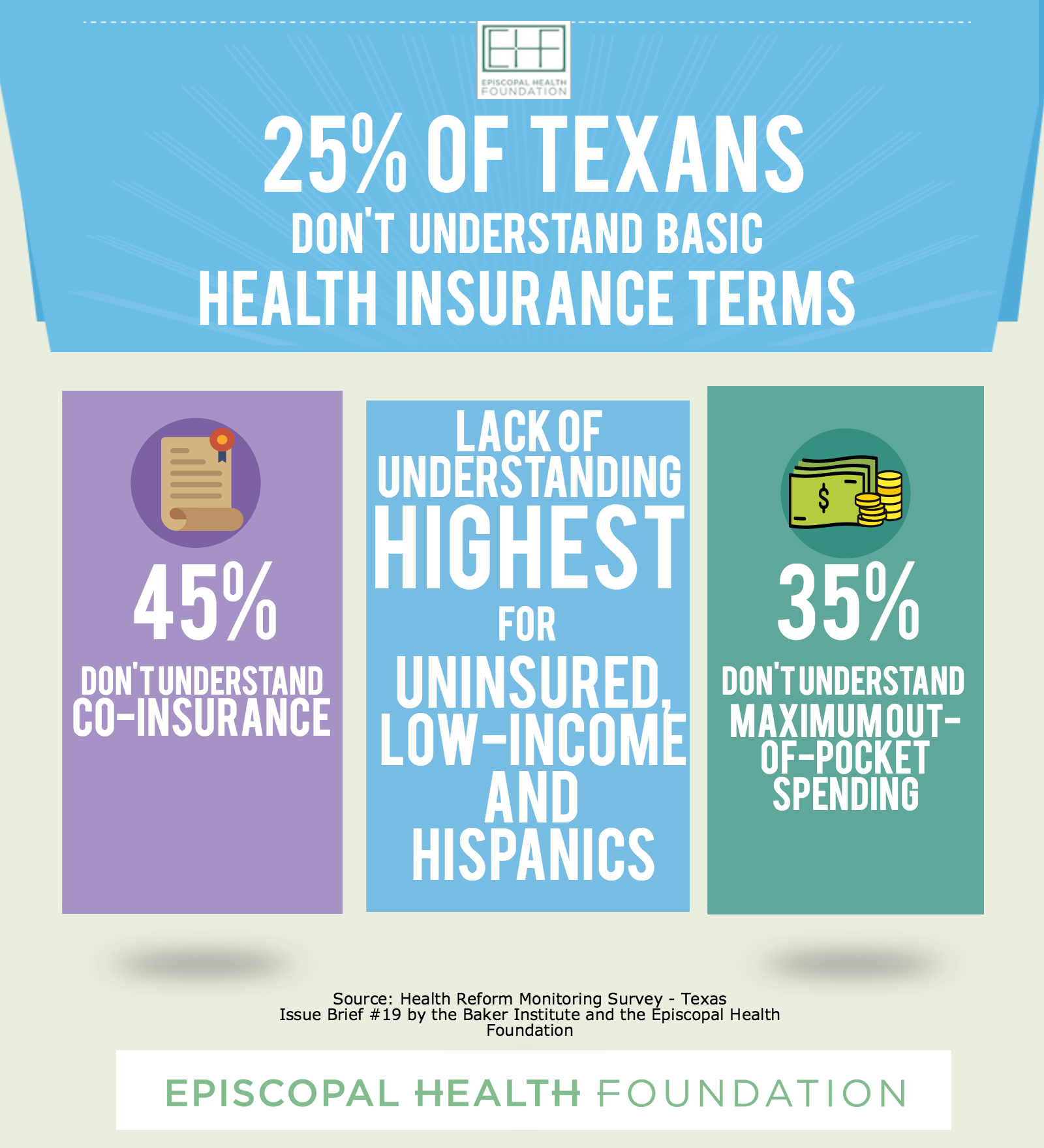 EHF
EPISCOPAL HEALTH FOUNDATION

25% OF TEXANS
DON'T UNDERSTAND BASIC
HEALTH INSURANCE TERMS

45%
DON'T UNDERSTAND
CO-INSURANCE

LACK OF UNDERSTANDING
HIGHEST
FOR
UNINSURED, LOW-INCOME AND HISPANICS

$

35%
DON'T UNDERSTAND
MAXIMUM OUT-OF-POCKET SPENDING

Source: Health Reform Monitoring Survey - Texas Issue Brief #19 by the Baker Institute and the Episcopal Health Foundation

EPISCOPAL HEALTH FOUNDATION